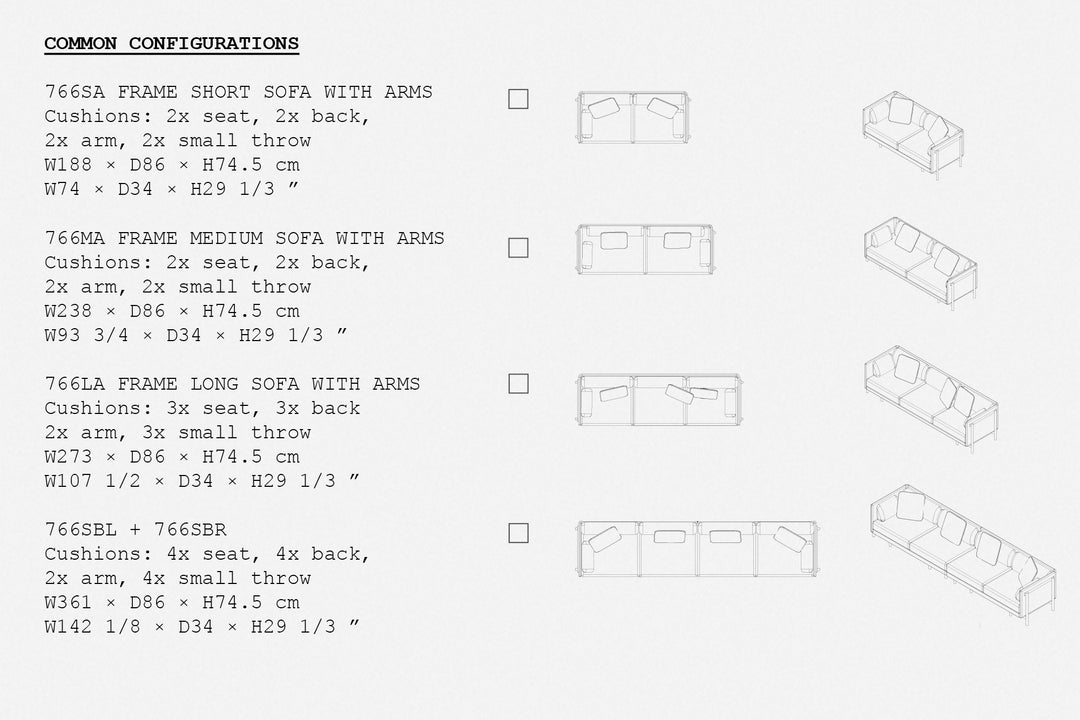 COMMON CONFIGURATIONS

766SA FRAME SHORT SOFA WITH ARMS
Cushions: 2x seat, 2x back, 2x arm, 2x small throw
W188 × D86 × H74.5 cm
W74 × D34 × H29 1/3 ”

766MA FRAME MEDIUM SOFA WITH ARMS
Cushions: 2x seat, 2x back, 2x arm, 2x small throw
W238 × D86 × H74.5 cm
W93 3/4 × D34 × H29 1/3 ”

766LA FRAME LONG SOFA WITH ARMS
Cushions: 3x seat, 3x back 2x arm, 3x small throw
W273 × D86 × H74.5 cm
W107 1/2 × D34 × H29 1/3 ”

766SBL + 766SBR
Cushions: 4x seat, 4x back, 2x arm, 4x small throw
W361 × D86 × H74.5 cm
W142 1/8 × D34 × H29 1/3 ”